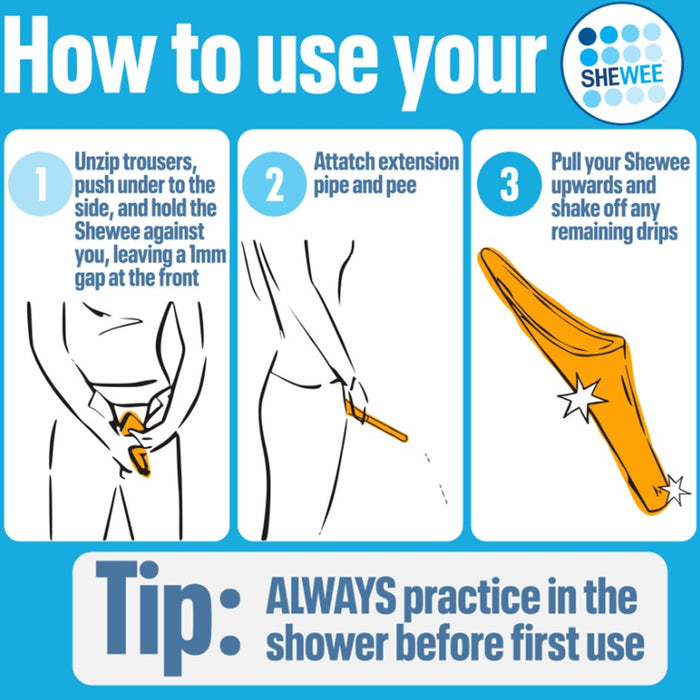 How to use your SHEWEE

1 Unzip trousers, push under to the side, and hold the Shewee against you, leaving a 1mm gap at the front

2 Attatch extension pipe and pee

3 Pull your Shewee upwards and shake off any remaining drips

Tip: ALWAYS practice in the shower before first use